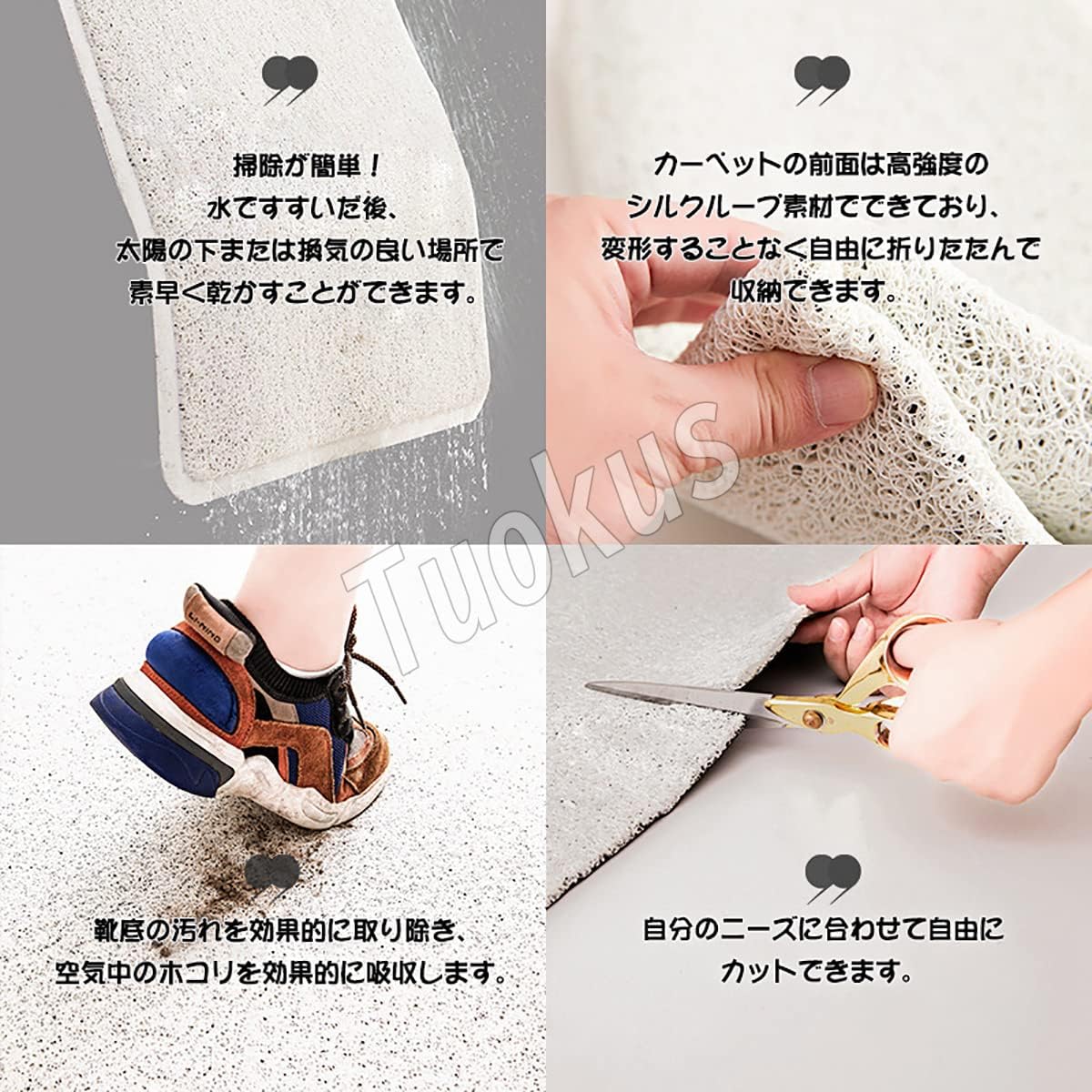 掃除が簡単！
水ですすいだ後、
太陽の下または換気の良い場所で
素早く乾かすことができます。

カーペットの前面は高強度の
シルクループ素材でできており、
変形することなく自由に折りたたんで
収納できます。

Tuokus

LI-NING

靴底の汚れを効果的に取り除き、
空気中のホコリを効果的に吸収します。

自分のニーズに合わせて自由に
カットできます。