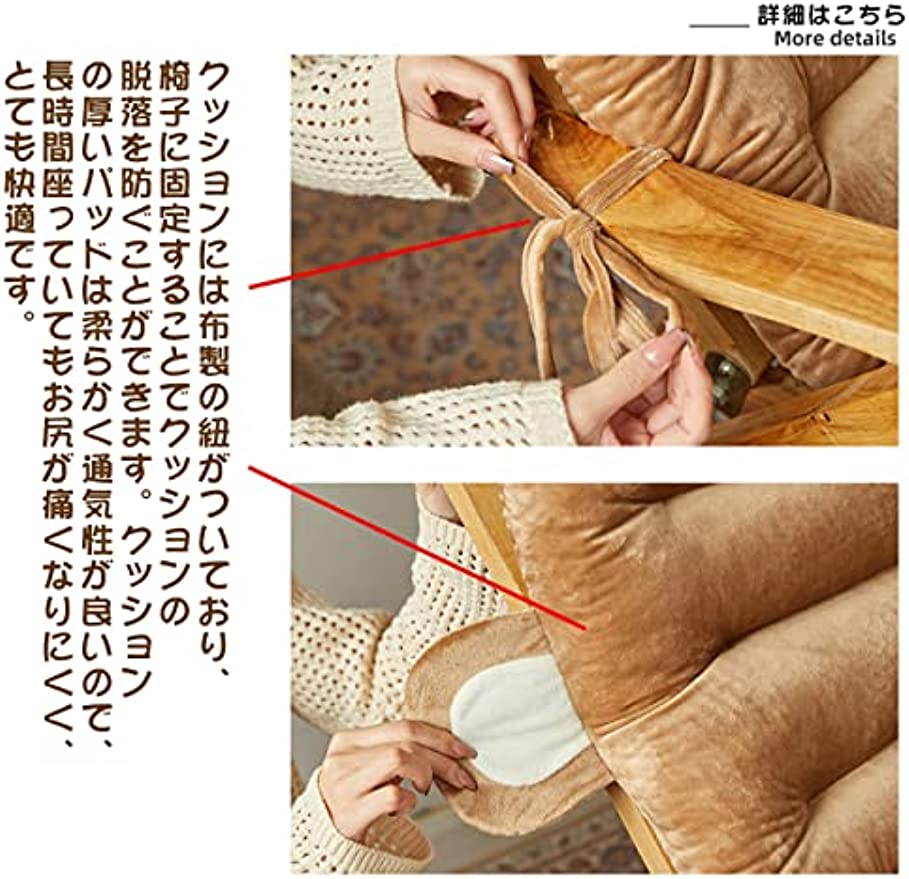 詳細はこちら
More details

クッションには布製の紐がついており、椅子に固定することでクッションの脱落を防ぐことができます。クッションの厚いパッドは柔らかく通気性が良いので、長時間座っていてもお尻が痛くなりにくく、とても快適です。