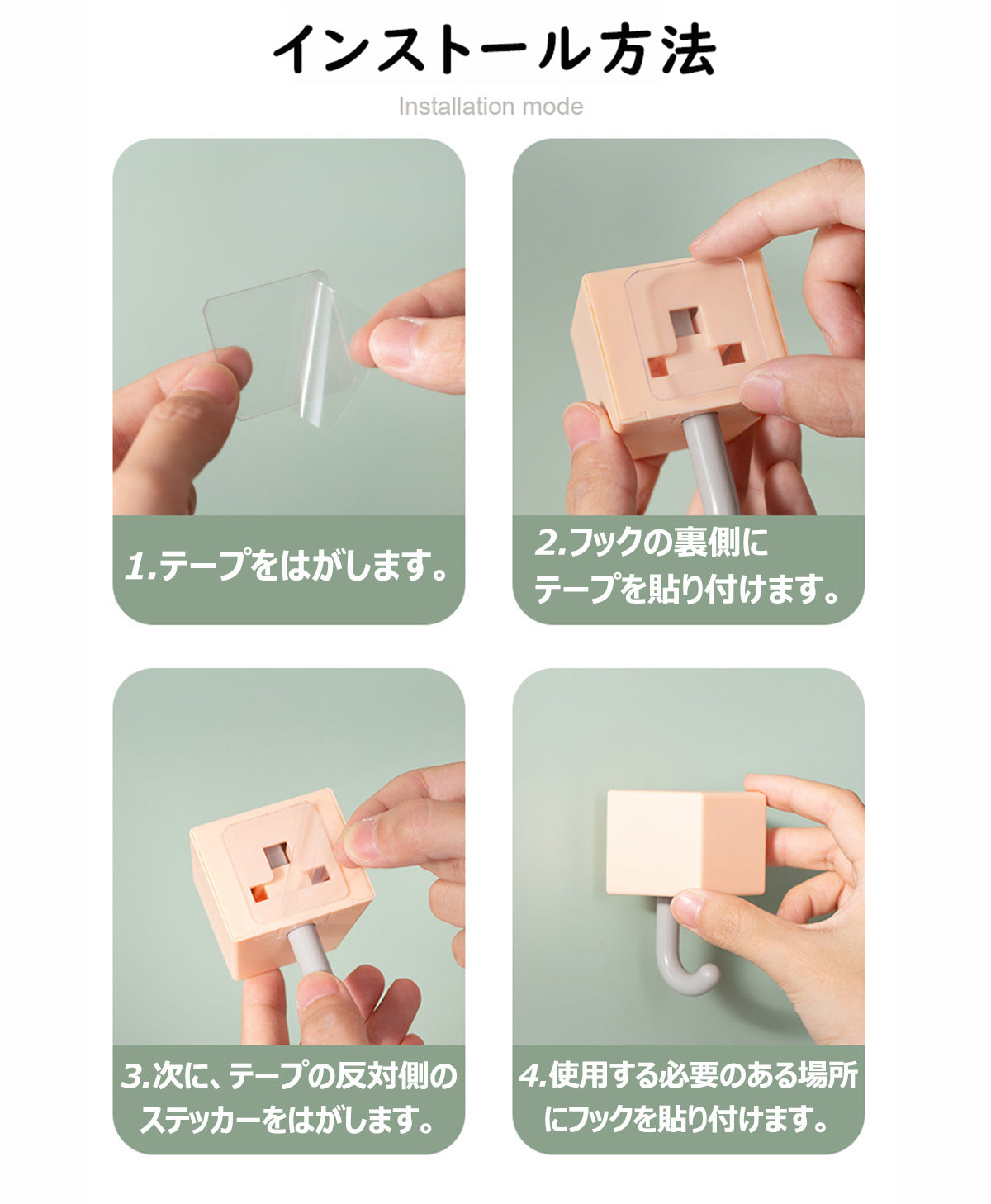 インストール方法

Installation mode

1.テープをはがします。

2.フックの裏側にテープを貼り付けます。

3.次に、テープの反対側のステッカーをはがします。

4.使用する必要のある場所にフックを貼り付けます。